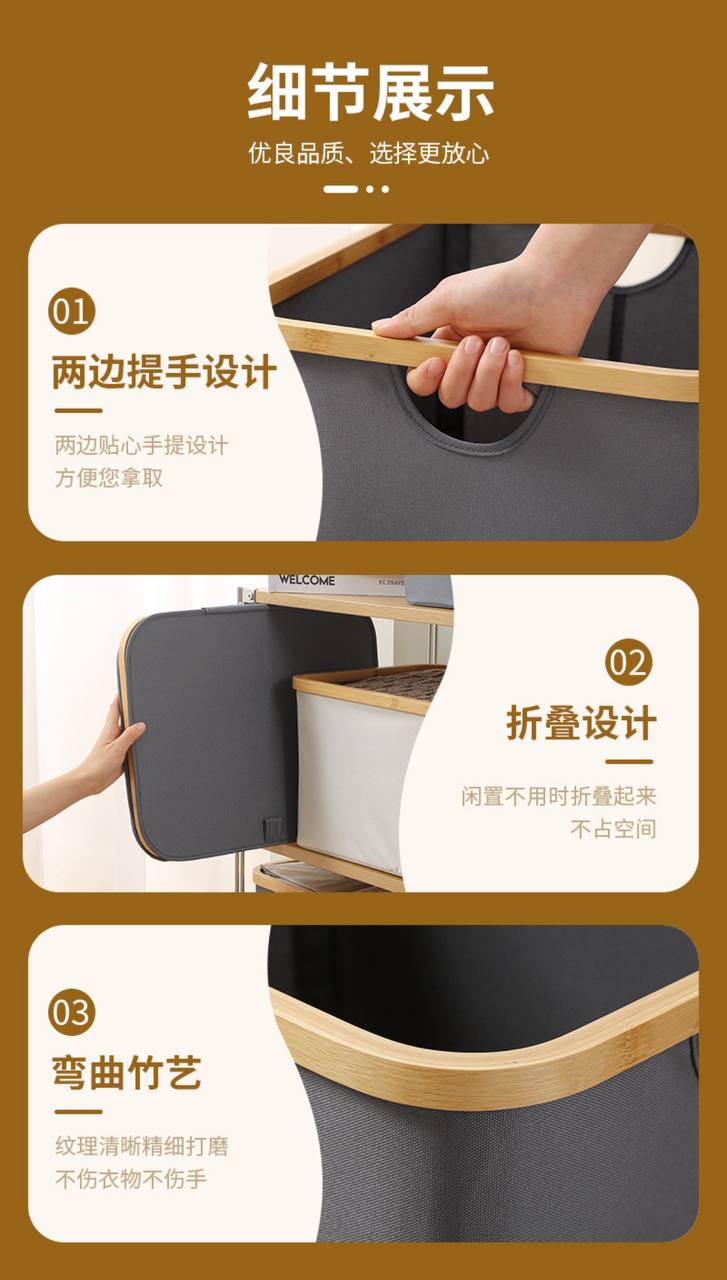 细节展示
优良品质、选择更放心

01
两边提手设计
两边贴心手提设计
方便您拿取

WELCOME

02
折叠设计
闲置不用时折叠起来
不占空间

03
弯曲竹艺
纹理清晰精细打磨
不伤衣物不伤手